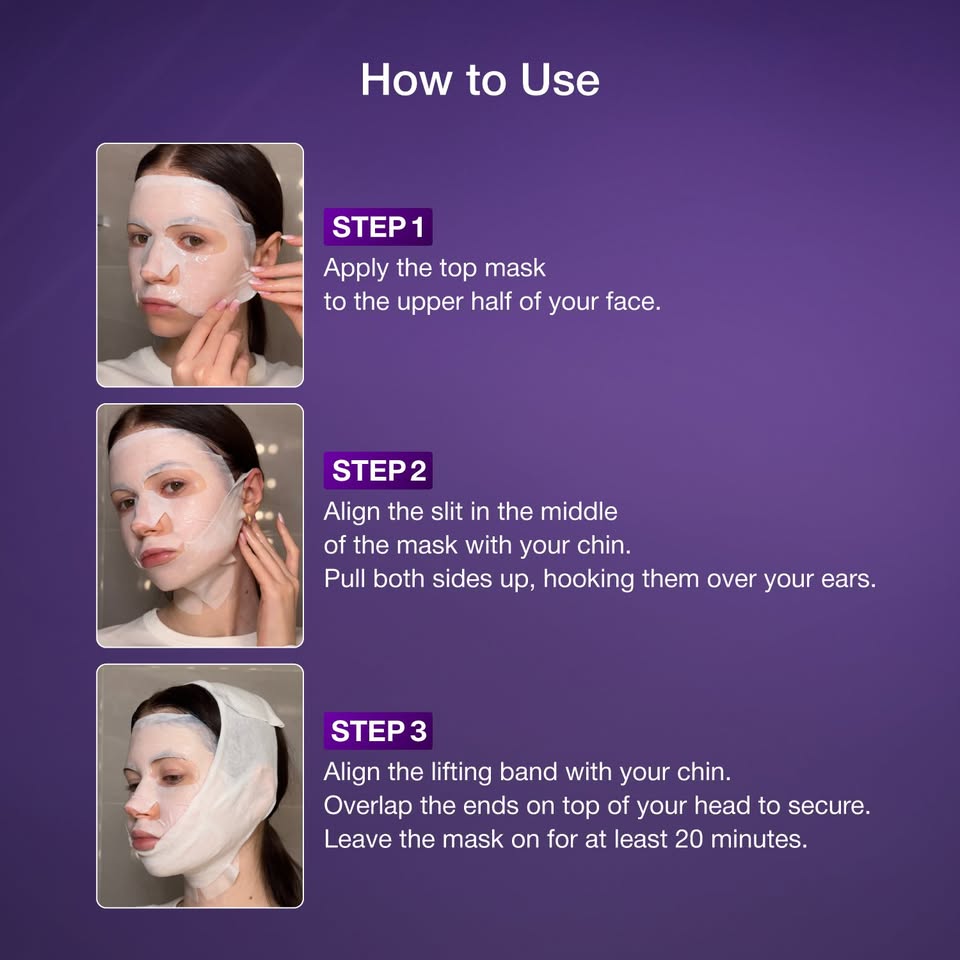 How to Use

STEP 1
Apply the top mask to the upper half of your face.

STEP 2
Align the slit in the middle of the mask with your chin. Pull both sides up, hooking them over your ears.

STEP 3
Align the lifting band with your chin. Overlap the ends on top of your head to secure. Leave the mask on for at least 20 minutes.